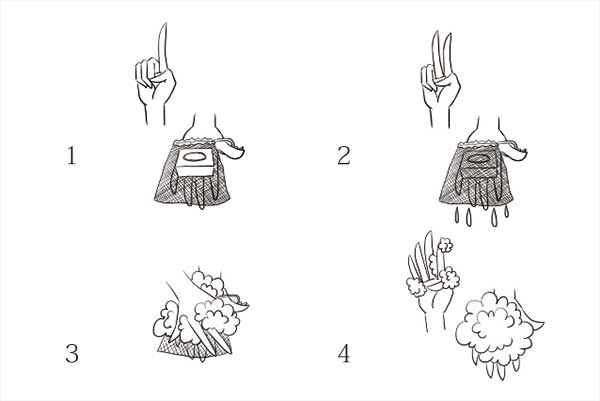 1

2

3

4